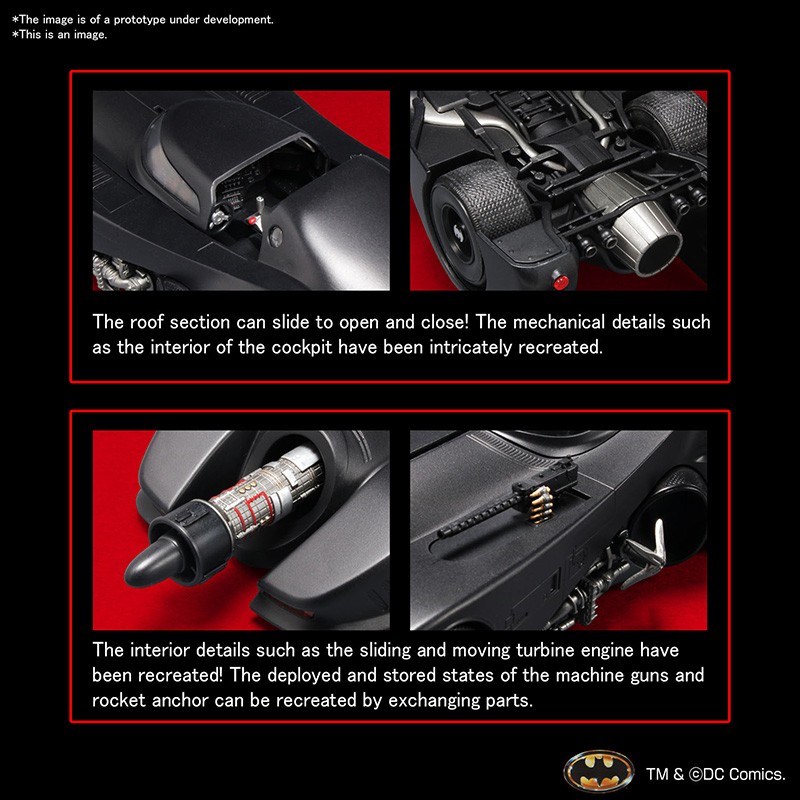 *The image is of a prototype under development.
*This is an image.

The roof section can slide to open and close! The mechanical details such as the interior of the cockpit have been intricately recreated.

The interior details such as the sliding and moving turbine engine have been recreated! The deployed and stored states of the machine guns and rocket anchor can be recreated by exchanging parts.

TM & ©DC Comics.